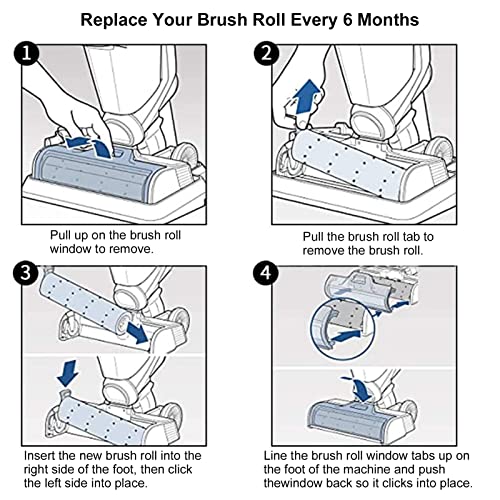 Replace Your Brush Roll Every 6 Months

1

Pull up on the brush roll window to remove.

2

Pull the brush roll tab to remove the brush roll.

3

Insert the new brush roll into the right side of the foot, then click the left side into place.

4

Line the brush roll window tabs up on the foot of the machine and push thewindow back so it clicks into place.