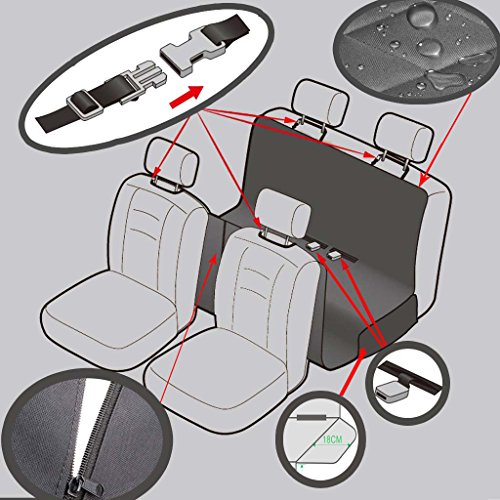 18CM