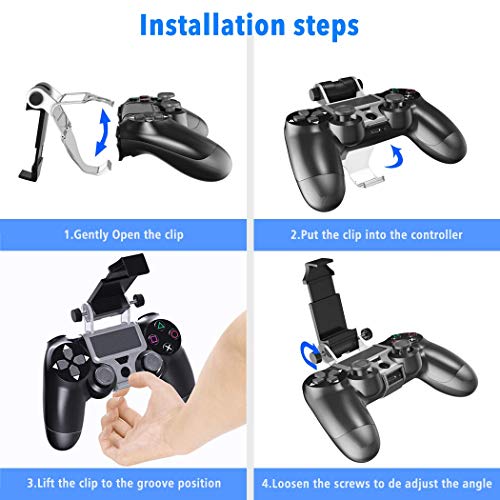 Installation steps

1.Gently Open the clip

2.Put the clip into the controller

3.Lift the clip to the groove position

4.Loosen the screws to de adjust the angle