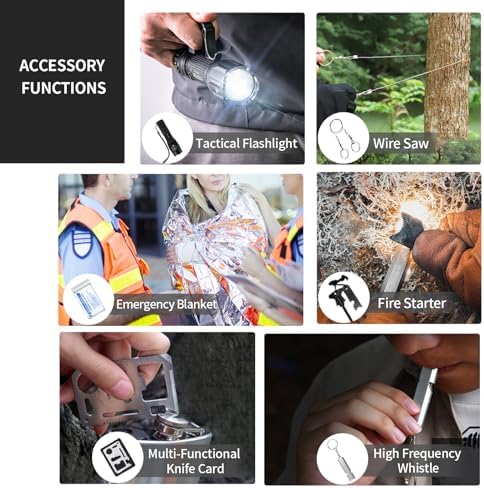 ACCESSORY FUNCTIONS

Tactical Flashlight

Wire Saw

Emergency Blanket

Fire Starter

Multi-Functional Knife Card

High Frequency Whistle