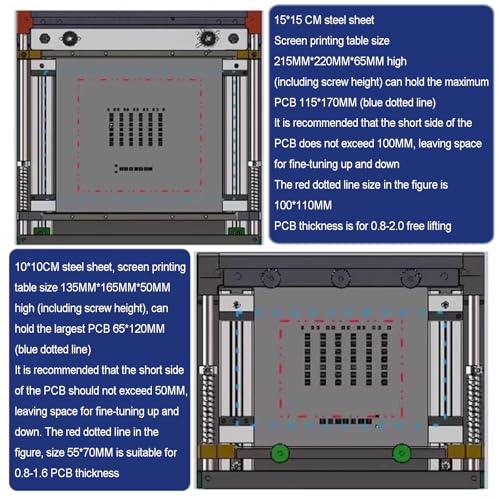 15*15 CM steel sheet
Screen printing table size
215MM*220MM*65MM high
(including screw height) can hold the maximum
PCB 115*170MM (blue dotted line)
It is recommended that the short side of the PCB does not exceed 100MM, leaving space for fine-tuning up and down
The red dotted line size in the figure is 100*110MM
PCB thickness is for 0.8-2.0 free lifting

10*10CM steel sheet, screen printing table size 135MM*165MM*50MM high (including screw height), can hold the largest PCB 65*120MM (blue dotted line)
It is recommended that the short side of the PCB should not exceed 50MM, leaving space for fine-tuning up and down. The red dotted line in the figure, size 55*70MM is suitable for 0.8-1.6 PCB thickness