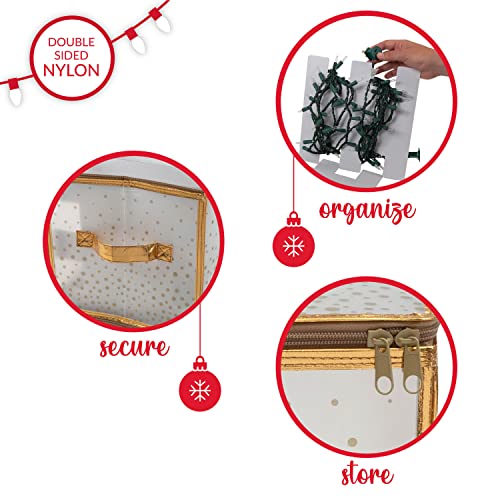 DOUBLE SIDED NYLON

organize

secure

store