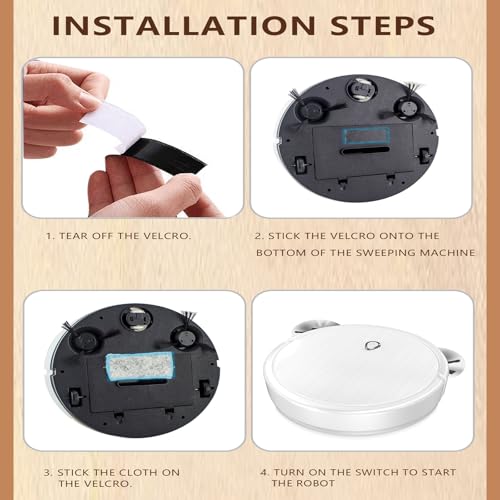 INSTALLATION STEPS

1. TEAR OFF THE VELCRO.

2. STICK THE VELCRO ONTO THE BOTTOM OF THE SWEEPING MACHINE

3. STICK THE CLOTH ON THE VELCRO.

4. TURN ON THE SWITCH TO START THE ROBOT