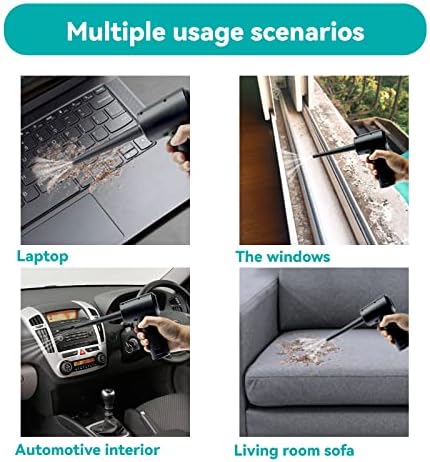 Multiple usage scenarios

Laptop

The windows

Automotive interior

Living room sofa