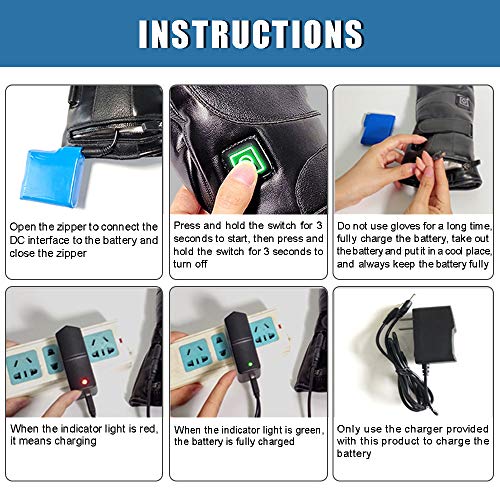 INSTRUCTIONS

Open the zipper to connect the DC interface to the battery and close the zipper

Press and hold the switch for 3 seconds to start, then press and hold the switch for 3 seconds to turn off

Do not use gloves for a long time, fully charge the battery, take out the battery and put it in a cool place, and always keep the battery fully

When the indicator light is red, it means charging

When the indicator light is green, the battery is fully charged

Only use the charger provided with this product to charge the battery