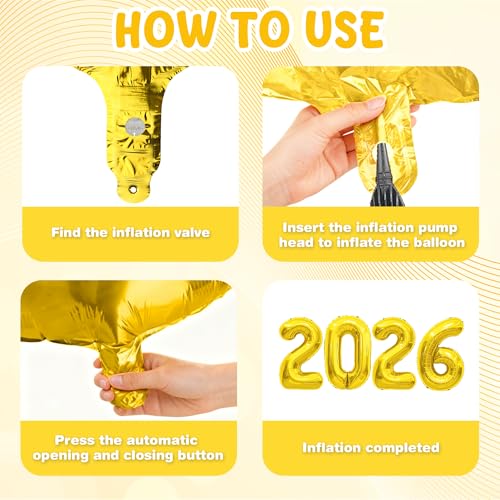 HOW TO USE

Find the inflation valve

Insert the inflation pump head to inflate the balloon

Press the automatic opening and closing button

2026

Inflation completed