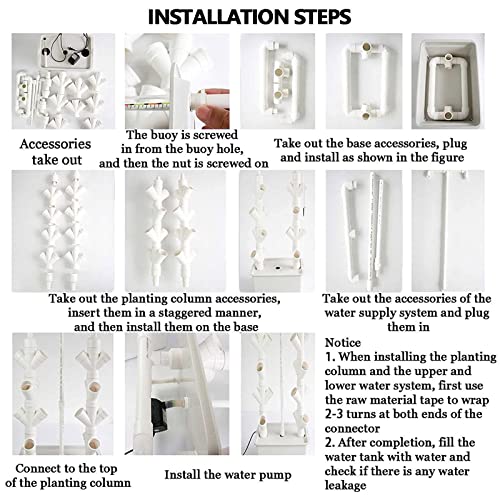 INSTALLATION STEPS

Accessories take out

The buoy is screwed in from the buoy hole, and then the nut is screwed on

Take out the base accessories, plug and install as shown in the figure

Take out the planting column accessories, insert them in a staggered manner, and then install them on the base

Take out the accessories of the water supply system and plug them in

Connect to the top of the planting column

Install the water pump

Notice
1. When installing the planting column and the upper and lower water system, first use the raw material tape to wrap 2-3 turns at both ends of the connector
2. After completion, fill the water tank with water and check if there is any water leakage