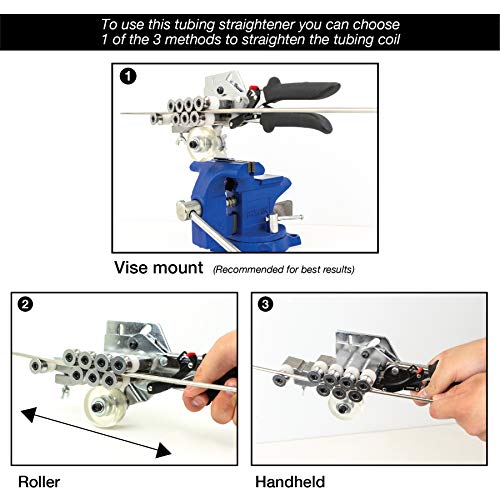 To use this tubing straightener you can choose 1 of the 3 methods to straighten the tubing coil

1

Vise mount (Recommended for best results)

2

Roller

3

Handheld