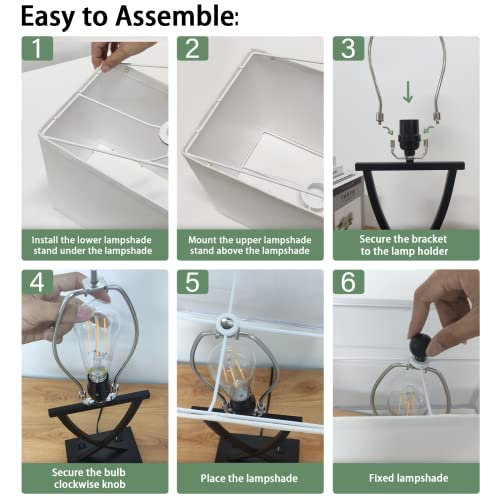 Easy to Assemble:

1

Install the lower lampshade stand under the lampshade

2

Mount the upper lampshade stand above the lampshade

3

Secure the bracket to the lamp holder

4

Secure the bulb clockwise knob

5

Place the lampshade

6

Fixed lampshade