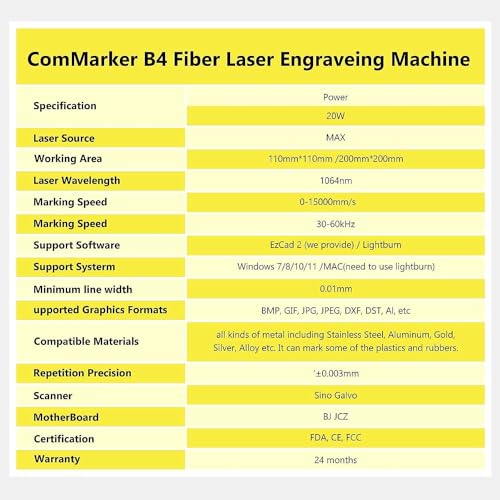 ComMarker B4 Fiber Laser Engraveing Machine

| Specification | Power |
|---|---|
| | 20W |
| Laser Source | MAX |
| Working Area | 110mm*110mm /200mm*200mm |
| Laser Wavelength | 1064nm |
| Marking Speed | 0-15000mm/s |
| Marking Speed | 30-60kHz |
| Support Software | EzCad 2 (we provide) / Lightburn |
| Support Systerm | Windows 7/8/10/11 /MAC(need to use lightburn) |
| Minimum line width | 0.01mm |
| upported Graphics Formats | BMP, GIF, JPG, JPEG, DXF, DST, AI, etc |
| Compatible Materials | all kinds of metal including Stainless Steel, Aluminum, Gold, Silver, Alloy etc. It can mark some of the plastics and rubbers. |
| Repetition Precision | '±0.003mm |
| Scanner | Sino Galvo |
| MotherBoard | BJ JCZ |
| Certification | FDA, CE, FCC |
| Warranty | 24 months |