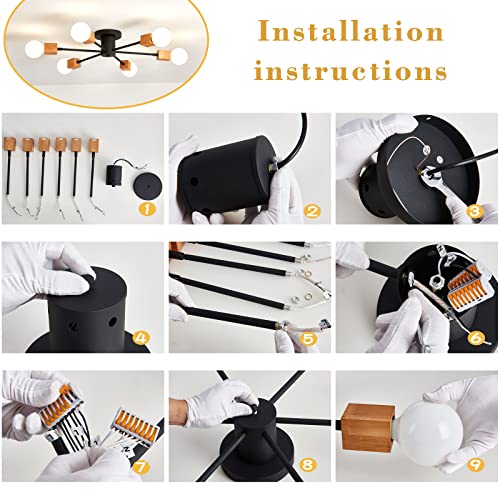 Installation instructions

1

2

3

4

5

6

7

8

9