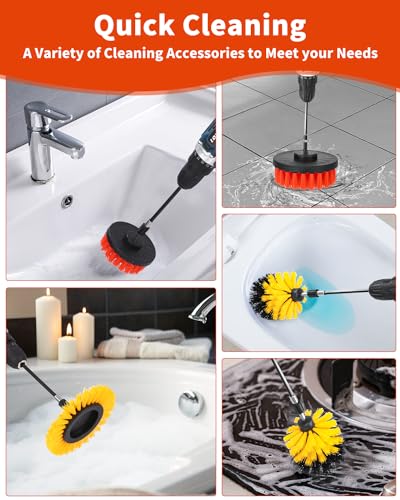 Quick Cleaning
A Variety of Cleaning Accessories to Meet your Needs