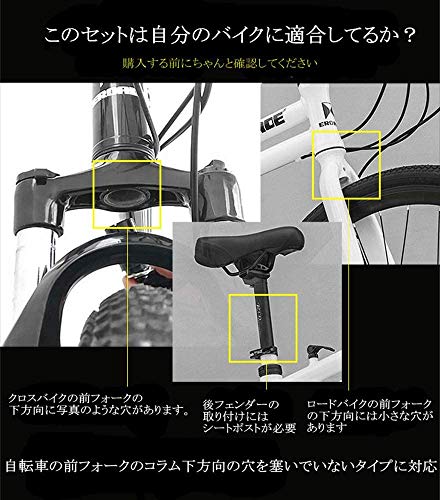 このセットは自分のバイクに適合してるか？

購入する前にちゃんと確認してください

EROADE

EROADE

クロスバイクの前フォークの下方向に写真のような穴があります。

後フェンダーの取り付けにはシートポストが必要

ロードバイクの前フォークの下方向には小さな穴があります

自転車の前フォークのコラム下方向の穴を塞いでいないタイプに対応