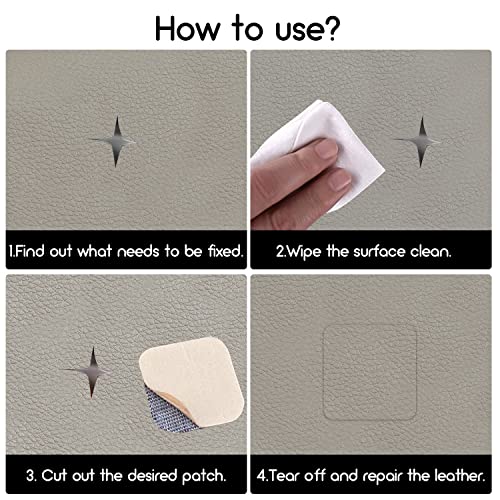 How to use?

1.Find out what needs to be fixed.

2.Wipe the surface clean.

3. Cut out the desired patch.

4.Tear off and repair the leather.