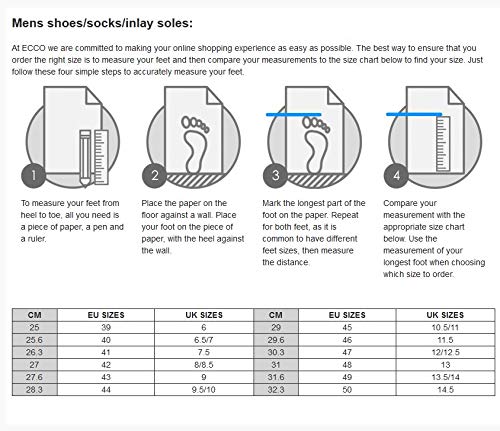 Mens shoes/socks/inlay soles:

At ECCO we are committed to making your online shopping experience as easy as possible. The best way to ensure that you order the right size is to measure your feet and then compare your measurements to the size chart below to find your size. Just follow these four simple steps to accurately measure your feet.

1

To measure your feet from heel to toe, all you need is a piece of paper, a pen and a ruler.

2

Place the paper on the floor against a wall. Place your foot on the piece of paper, with the heel against the wall.

3

Mark the longest part of the foot on the paper. Repeat for both feet, as it is common to have different feet sizes, then measure the distance.

4

Compare your measurement with the appropriate size chart below. Use the measurement of your longest foot when choosing which size to order.

| CM | EU SIZES | UK SIZES | CM | EU SIZES | UK SIZES |
|---|---|---|---|---|---|
| 25 | 39 | 6 | 29 | 45 | 10.5/11 |
| 25.6 | 40 | 6.5/7 | 29.6 | 46 | 11.5 |
| 26.3 | 41 | 7.5 | 30.3 | 47 | 12/12.5 |
| 27 | 42 | 8/8.5 | 31 | 48 | 13 |
| 27.6 | 43 | 9 | 31.6 | 49 | 13.5/14 |
| 28.3 | 44 | 9.5/10 | 32.3 | 50 | 14.5 |