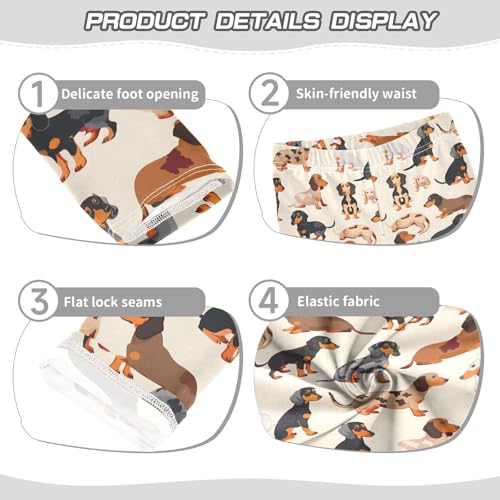 PRODUCT DETAILS DISPLAY

1 Delicate foot opening

2 Skin-friendly waist

3 Flat lock seams

4 Elastic fabric