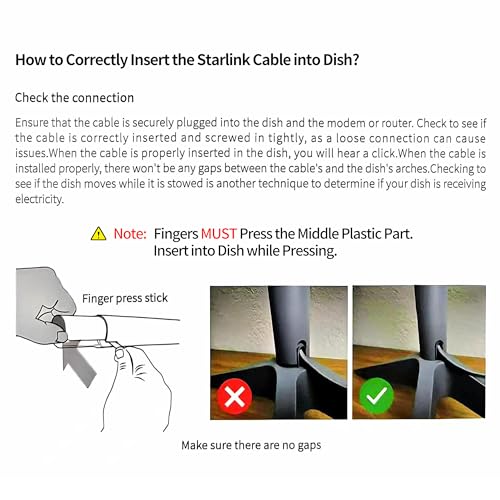 How to Correctly Insert the Starlink Cable into Dish?

Check the connection

Ensure that the cable is securely plugged into the dish and the modem or router. Check to see if the cable is correctly inserted and screwed in tightly, as a loose connection can cause issues.When the cable is properly inserted in the dish, you will hear a click.When the cable is installed properly, there won't be any gaps between the cable's and the dish's arches.Checking to see if the dish moves while it is stowed is another technique to determine if your dish is receiving electricity.

Note: Fingers MUST Press the Middle Plastic Part.
Insert into Dish while Pressing.

Finger press stick

Make sure there are no gaps