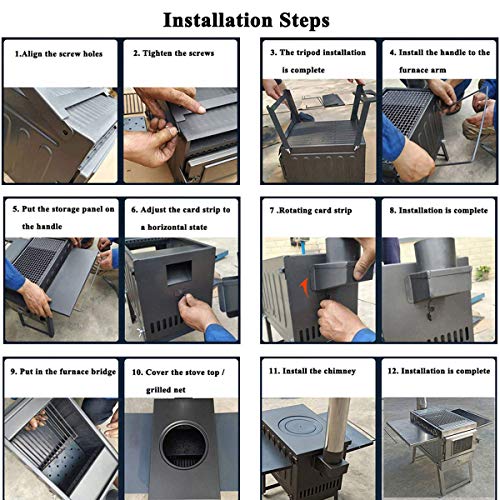 Installation Steps

1.Align the screw holes

2. Tighten the screws

3. The tripod installation is complete

4. Install the handle to the furnace arm

5. Put the storage panel on the handle

6. Adjust the card strip to a horizontal state

7 .Rotating card strip

8. Installation is complete

9. Put in the furnace bridge

10. Cover the stove top / grilled net

11. Install the chimney

12. Installation is complete