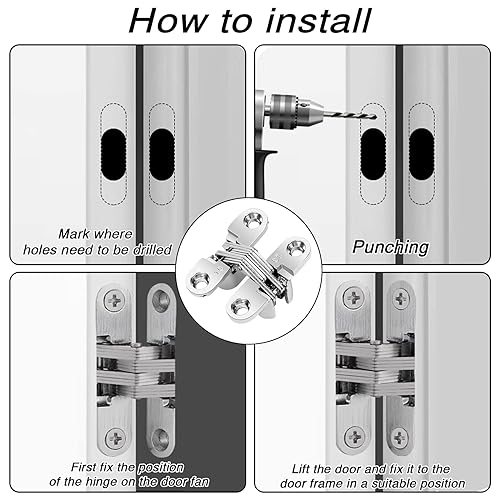 How to install

Mark where holes need to be drilled

Punching

First fix the position of the hinge on the door fan

Lift the door and fix it to the door frame in a suitable position