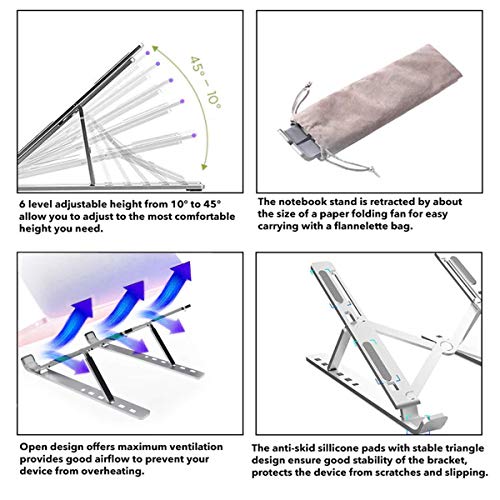 45° – 10°

6 level adjustable height from 10° to 45° allow you to adjust to the most comfortable height you need.

The notebook stand is retracted by about the size of a paper folding fan for easy carrying with a flannelette bag.

Open design offers maximum ventilation provides good airflow to prevent your device from overheating.

The anti-skid sillicone pads with stable triangle design ensure good stability of the bracket, protects the device from scratches and slipping.