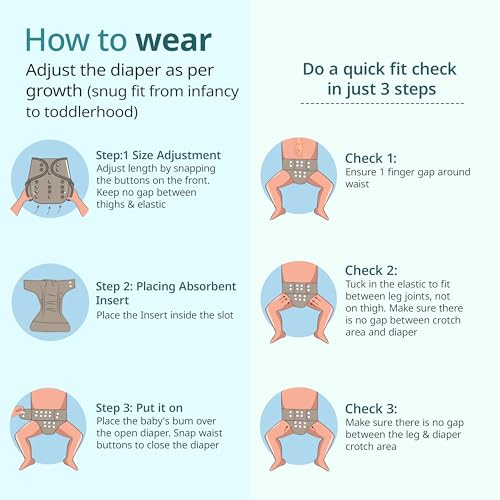 How to wear

Adjust the diaper as per growth (snug fit from infancy to toddlerhood)

Step:1 Size Adjustment
Adjust length by snapping the buttons on the front. Keep no gap between thighs & elastic

Step 2: Placing Absorbent Insert
Place the Insert inside the slot

Step 3: Put it on
Place the baby's bum over the open diaper. Snap waist buttons to close the diaper

Do a quick fit check in just 3 steps

Check 1:
Ensure 1 finger gap around waist

Check 2:
Tuck in the elastic to fit between leg joints, not on thigh. Make sure there is no gap between crotch area and diaper

Check 3:
Make sure there is no gap between the leg & diaper crotch area