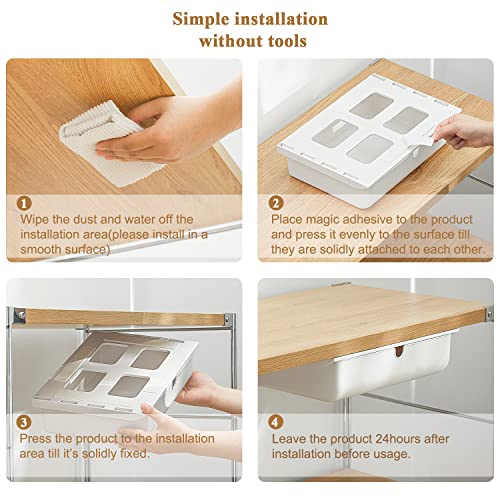 Simple installation without tools

1
Wipe the dust and water off the installation area(please install in a smooth surface)

2
Place magic adhesive to the product and press it evenly to the surface till they are solidly attached to each other.

3
Press the product to the installation area till it's solidly fixed.

4
Leave the product 24hours after installation before usage.