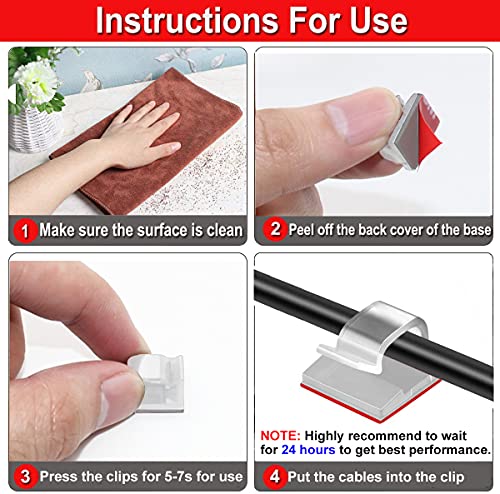 Instructions For Use

1 Make sure the surface is clean

2 Peel off the back cover of the base

3 Press the clips for 5-7s for use

NOTE: Highly recommend to wait for 24 hours to get best performance.

4 Put the cables into the clip