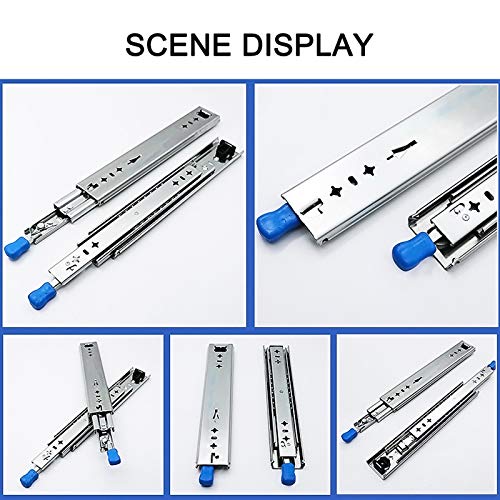 SCENE DISPLAY