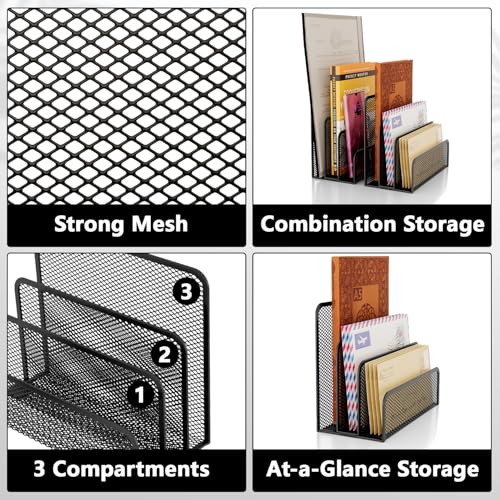 Strong Mesh

Combination Storage

3
2
1

3 Compartments

At-a-Glance Storage