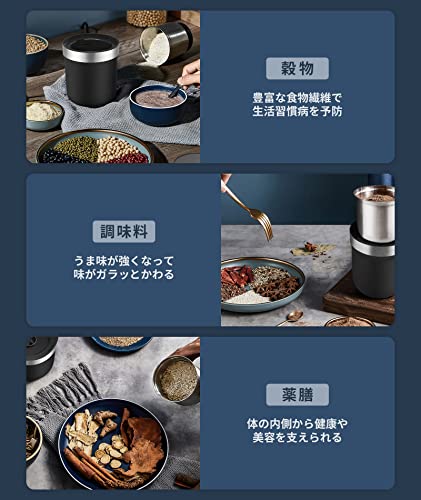 穀物

豊富な食物繊維で
生活習慣病を予防

調味料

うま味が強くなって
味がガラッとかわる

薬膳

体の内側から健康や
美容を支えられる