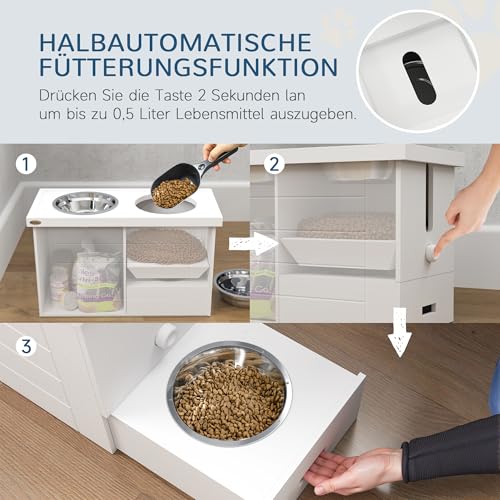 HALBAUTOMATISCHE FÜTTERUNGSFUNKTION

Drücken Sie die Taste 2 Sekunden lan um bis zu 0,5 Liter Lebensmittel auszugeben.

1

2

3