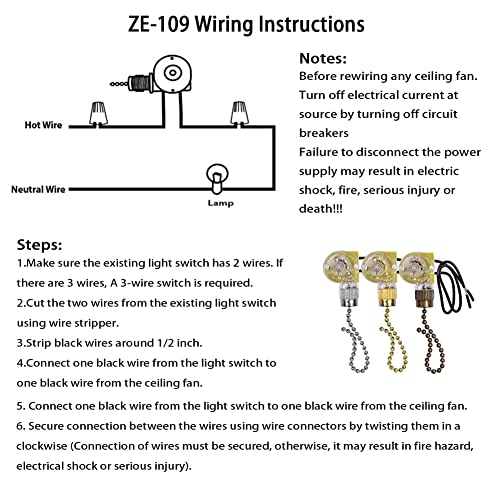 ZE-109 Wiring Instructions

Hot Wire

Neutral Wire

Lamp

Notes:
Before rewiring any ceiling fan. Turn off electrical current at source by turning off circuit breakers
Failure to disconnect the power supply may result in electric shock, fire, serious injury or death!!!

Steps:
1.Make sure the existing light switch has 2 wires. If there are 3 wires, A 3-wire switch is required.
2.Cut the two wires from the existing light switch using wire stripper.
3.Strip black wires around 1/2 inch.
4.Connect one black wire from the light switch to one black wire from the ceiling fan.
5. Connect one black wire from the light switch to one black wire from the ceiling fan.
6. Secure connection between the wires using wire connectors by twisting them in a clockwise (Connection of wires must be secured, otherwise, it may result in fire hazard, electrical shock or serious injury).