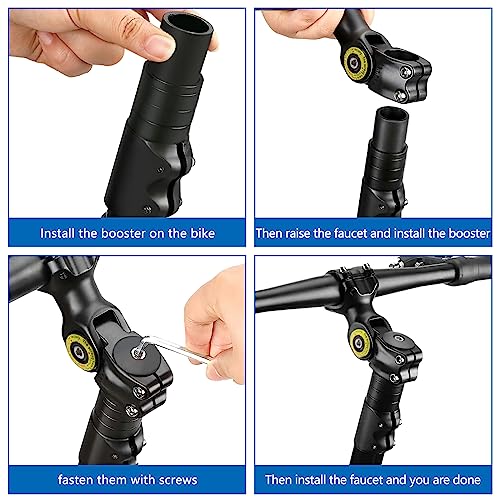 Install the booster on the bike

Then raise the faucet and install the booster

fasten them with screws

Then install the faucet and you are done