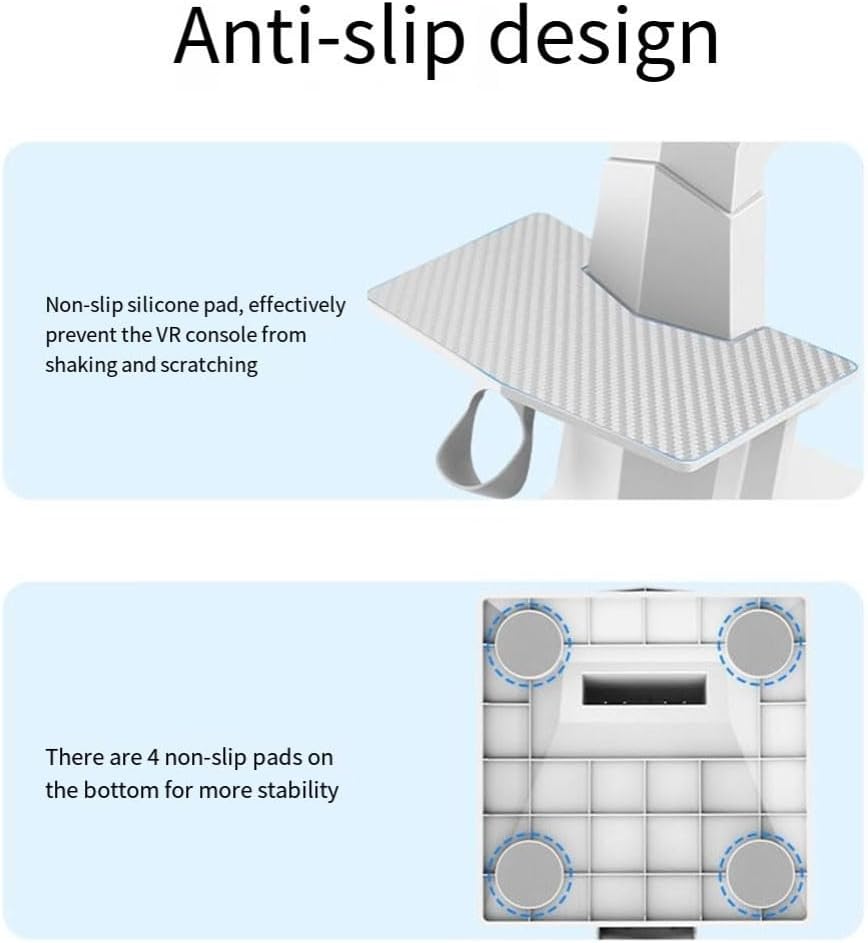 Anti-slip design

Non-slip silicone pad, effectively prevent the VR console from shaking and scratching

There are 4 non-slip pads on the bottom for more stability