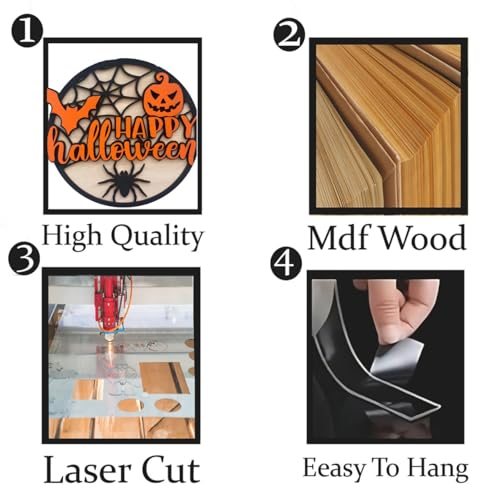 1

HAPPY halloween

High Quality

2

Mdf Wood

3

Laser Cut

4

Eeasy To Hang