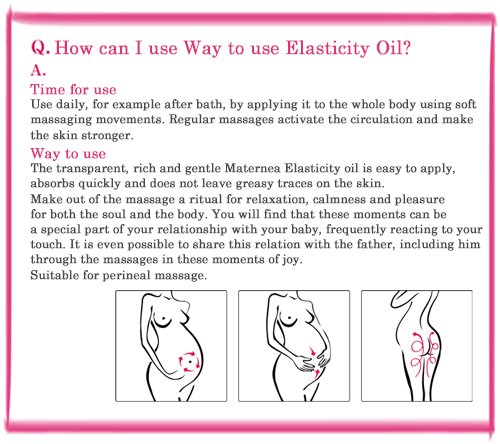 Q. How can I use Way to use Elasticity Oil?

A.

Time for use

Use daily, for example after bath, by applying it to the whole body using soft massaging movements. Regular massages activate the circulation and make the skin stronger.

Way to use

The transparent, rich and gentle Maternea Elasticity oil is easy to apply, absorbs quickly and does not leave greasy traces on the skin.
Make out of the massage a ritual for relaxation, calmness and pleasure for both the soul and the body. You will find that these moments can be a special part of your relationship with your baby, frequently reacting to your touch. It is even possible to share this relation with the father, including him through the massages in these moments of joy.
Suitable for perineal massage.