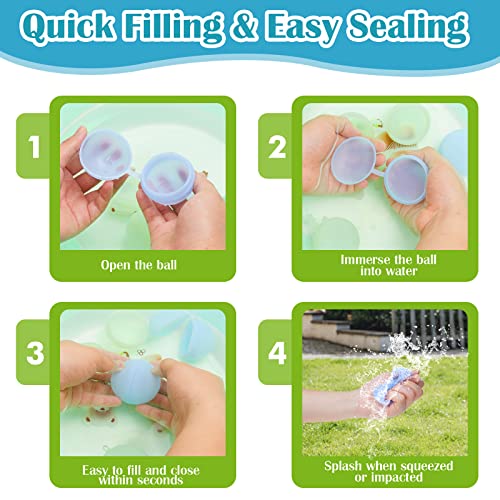 Quick Filling & Easy Sealing

1

Open the ball

2

Immerse the ball into water

3

Easy to fill and close within seconds

4

Splash when squeezed or impacted