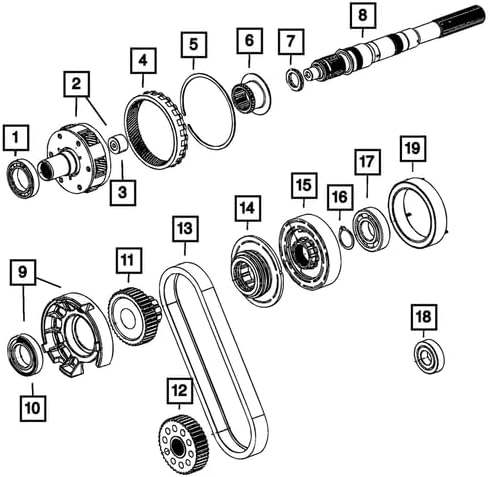 8
5
6
7
4
2
1
3
19
17
15
16
14
13
11
9
18
10
12