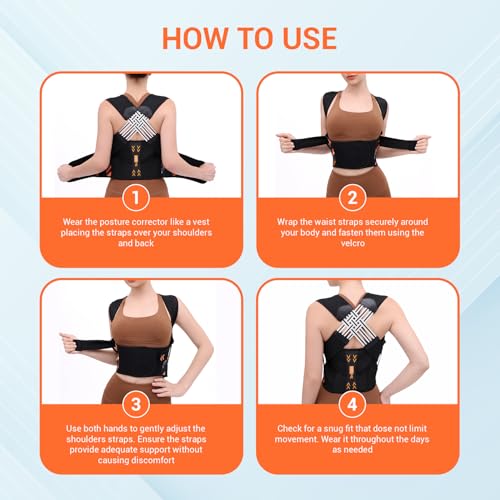 HOW TO USE

1
Wear the posture corrector like a vest placing the straps over your shoulders and back

2
Wrap the waist straps securely around your body and fasten them using the velcro

3
Use both hands to gently adjust the shoulders straps. Ensure the straps provide adequate support without causing discomfort

4
Check for a snug fit that dose not limit movement. Wear it throughout the days as needed