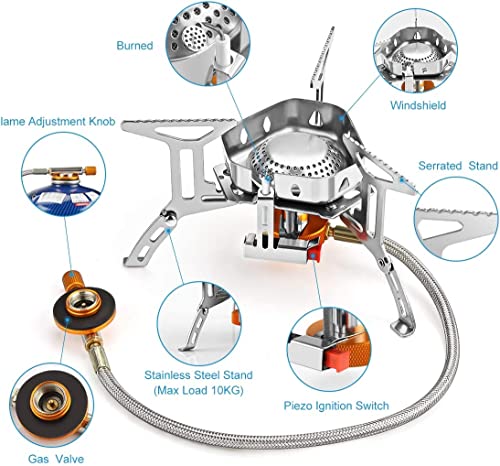 Burned

Windshield

lame Adjustment Knob

Serrated Stand

Stainless Steel Stand (Max Load 10KG)

Piezo Ignition Switch

Gas Valve