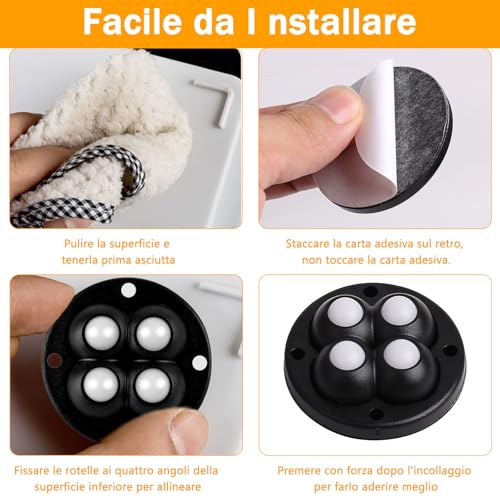 Facile da I nstallare

Pulire la superficie e tenerla prima asciutta

Staccare la carta adesiva sul retro, non toccare la carta adesiva.

Fissare le rotelle ai quattro angoli della superficie inferiore per allineare

Premere con forza dopo l'incollaggio per farlo aderire meglio