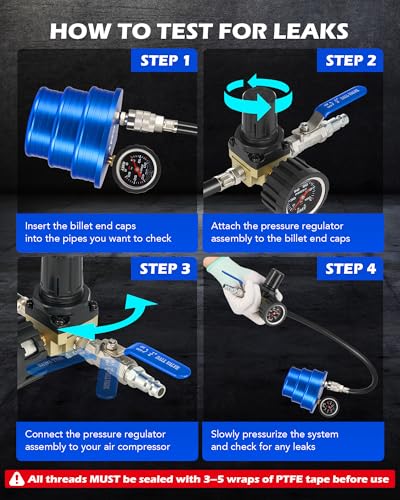 HOW TO TEST FOR LEAKS

STEP 1

Insert the billet end caps into the pipes you want to check

STEP 2

Attach the pressure regulator assembly to the billet end caps

STEP 3

Connect the pressure regulator assembly to your air compressor

STEP 4

Slowly pressurize the system and check for any leaks

All threads MUST be sealed with 3–5 wraps of PTFE tape before use