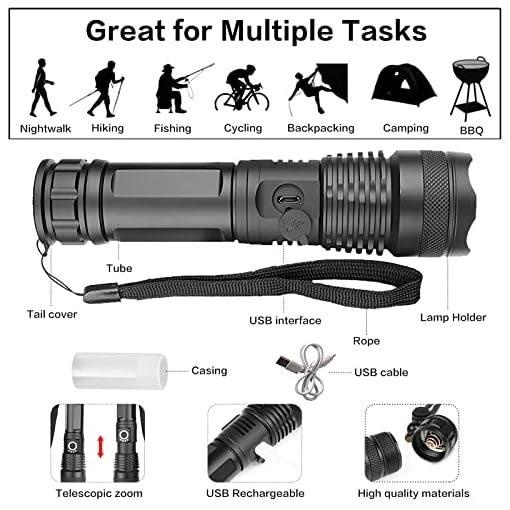 Great for Multiple Tasks

Nightwalk
Hiking
Fishing
Cycling
Backpacking
Camping
BBQ

Tube
Tail cover
USB interface
Rope
Lamp Holder

Casing
USB cable

Telescopic zoom
USB Rechargeable
High quality materials