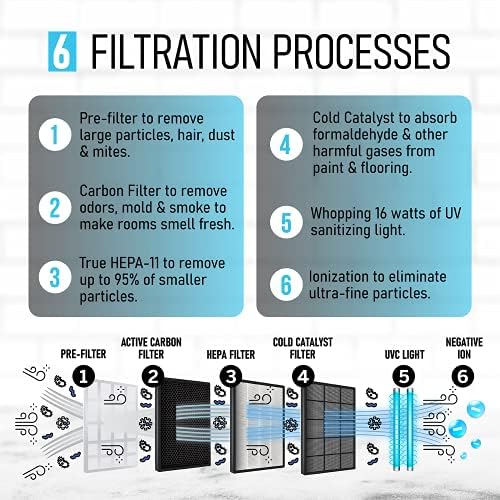 6 FILTRATION PROCESSES

1 Pre-filter to remove large particles, hair, dust & mites.

2 Carbon Filter to remove odors, mold & smoke to make rooms smell fresh.

3 True HEPA-11 to remove up to 95% of smaller particles.

4 Cold Catalyst to absorb formaldehyde & other harmful gases from paint & flooring.

5 Whopping 16 watts of UV sanitizing light.

6 Ionization to eliminate ultra-fine particles.

PRE-FILTER 1
ACTIVE CARBON FILTER 2
HEPA FILTER 3
COLD CATALYST FILTER 4
UVC LIGHT 5
NEGATIVE ION 6