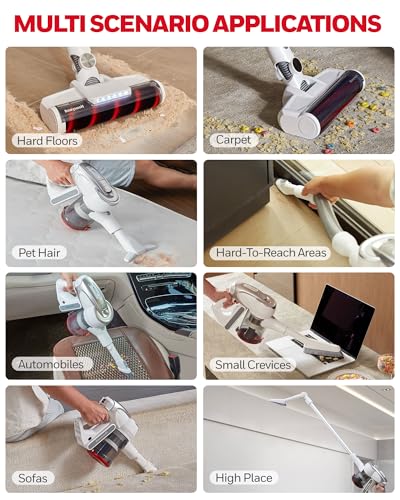 MULTI SCENARIO APPLICATIONS

Hard Floors

Carpet

Pet Hair

Hard-To-Reach Areas

Automobiles

Small Crevices

Sofas

High Place