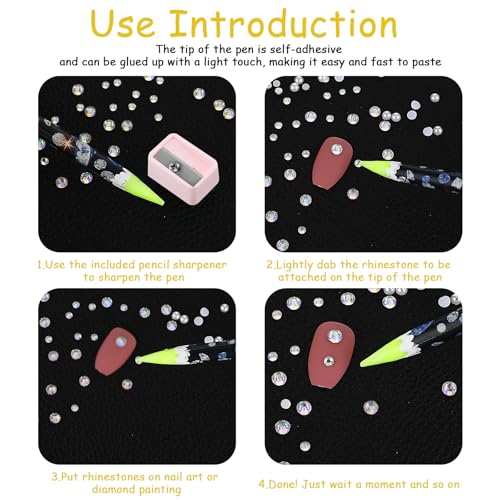 Use Introduction

The tip of the pen is self-adhesive
and can be glued up with a light touch, making it easy and fast to paste

1.Use the included pencil sharpener to sharpen the pen

2.Lightly dab the rhinestone to be attached on the tip of the pen

3.Put rhinestones on nail art or diamond painting

4.Done! Just wait a moment and so on