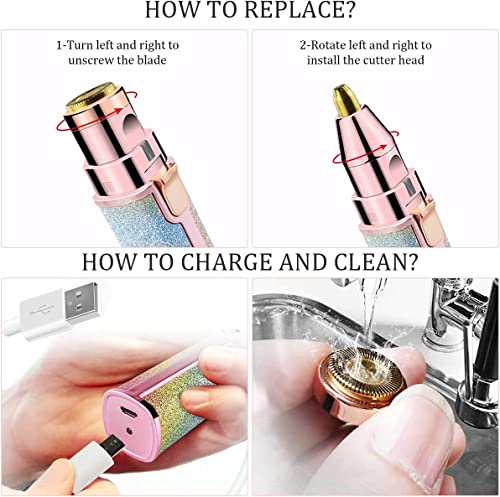 HOW TO REPLACE?

1-Turn left and right to unscrew the blade

2-Rotate left and right to install the cutter head

HOW TO CHARGE AND CLEAN?