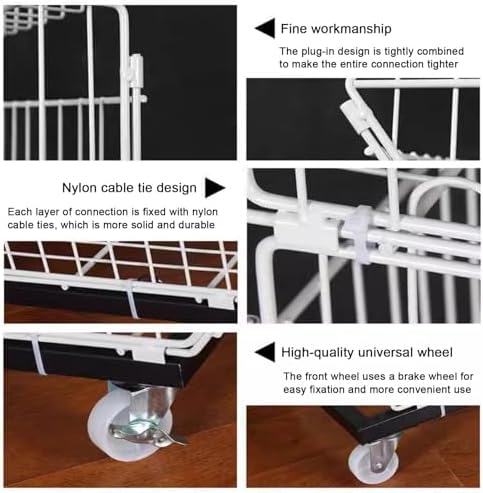 Fine workmanship

The plug-in design is tightly combined to make the entire connection tighter

Nylon cable tie design

Each layer of connection is fixed with nylon cable ties, which is more solid and durable

High-quality universal wheel

The front wheel uses a brake wheel for easy fixation and more convenient use