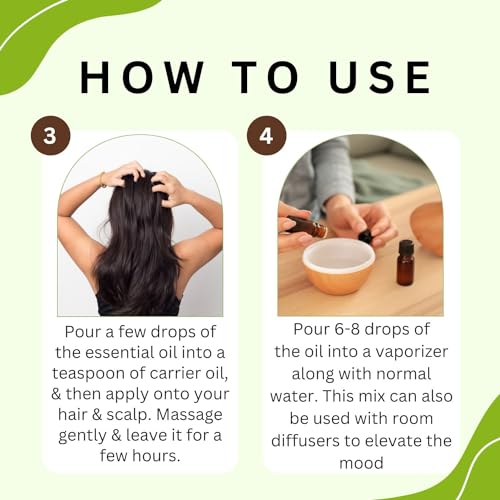 HOW TO USE

3

Pour a few drops of the essential oil into a teaspoon of carrier oil, & then apply onto your hair & scalp. Massage gently & leave it for a few hours.

4

Pour 6-8 drops of the oil into a vaporizer along with normal water. This mix can also be used with room diffusers to elevate the mood