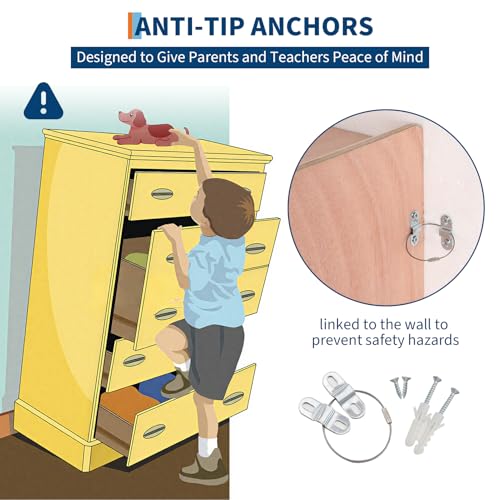 ANTI-TIP ANCHORS

Designed to Give Parents and Teachers Peace of Mind

linked to the wall to prevent safety hazards